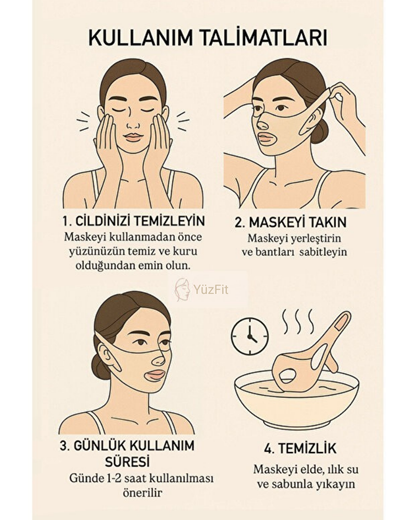 KULLANIM TALİMATLARI

1. CİLDİNİZİ TEMİZLEYİN
Maskeyi kullanmadan önce yüzünüzün temiz ve kuru olduğundan emin olun.

2. MASKEYİ TAKIN
Maskeyi yerleştirin ve bantları sabitleyin

YüzFit

3. GÜNLÜK KULLANIM SÜRESİ
Günde 1-2 saat kullanılması önerilir

4. TEMİZLİK
Maskeyi elde, ılık su ve sabunla yıkayın